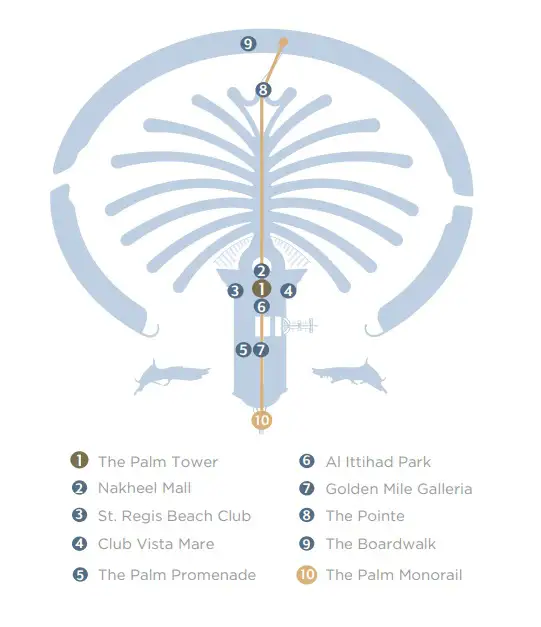 9
8
2
3
1
4
6
5
7
10

1 The Palm Tower
2 Nakheel Mall
3 St. Regis Beach Club
4 Club Vista Mare
5 The Palm Promenade

6 Al Ittihad Park
7 Golden Mile Galleria
8 The Pointe
9 The Boardwalk
10 The Palm Monorail